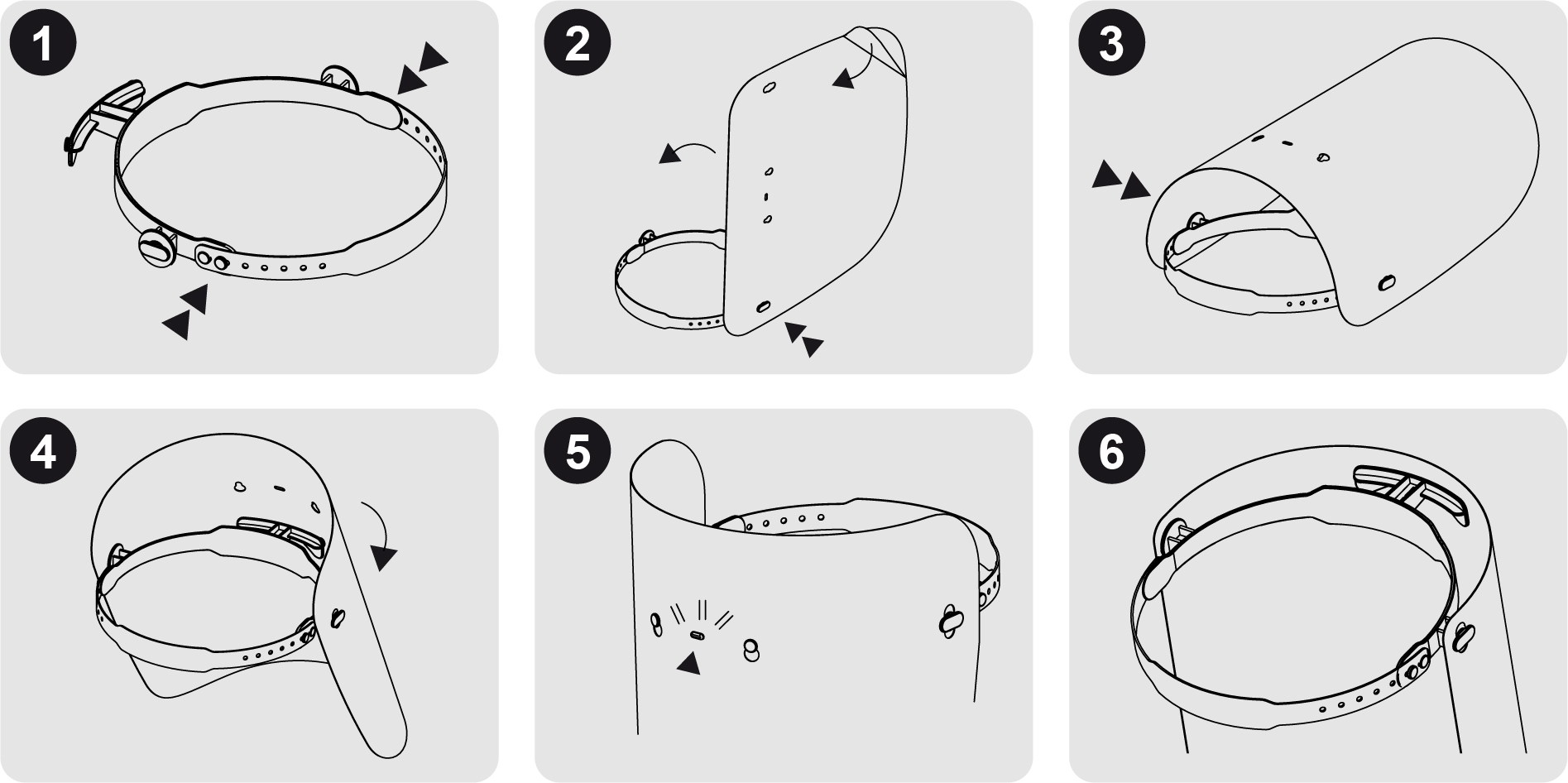 1

2

3

4

5

6